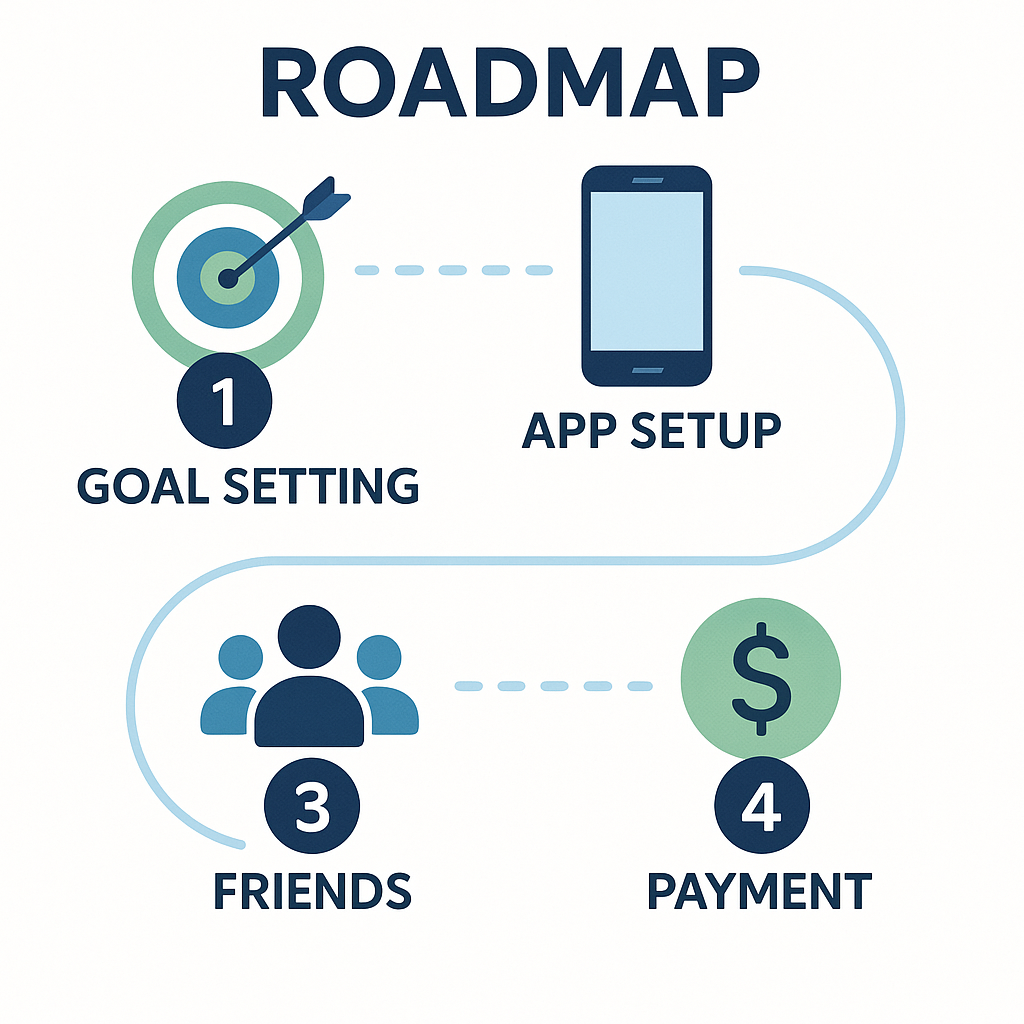 ROADMAP

1
GOAL SETTING

APP SETUP

3
FRIENDS

$

4
PAYMENT