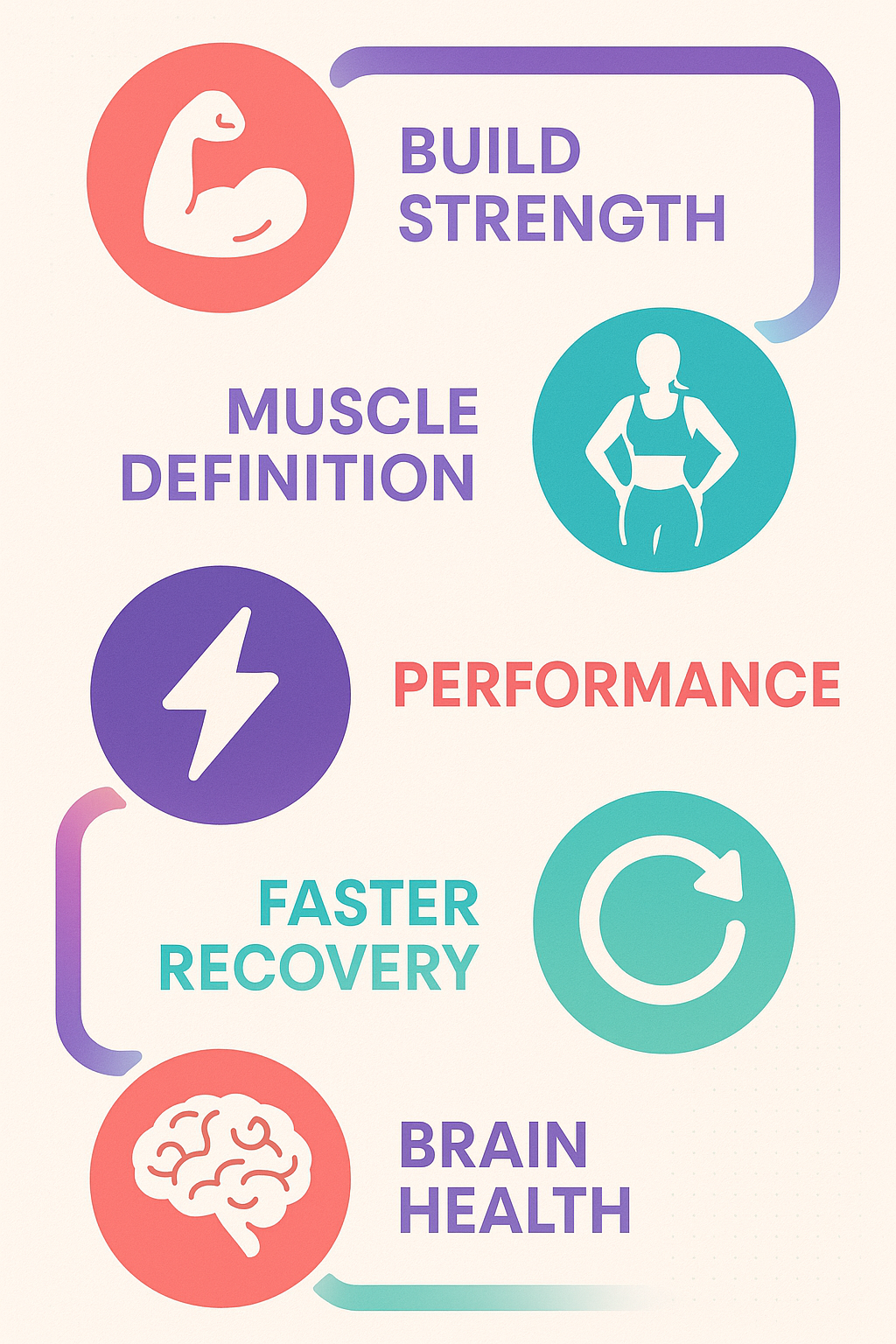 BUILD STRENGTH

MUSCLE DEFINITION

PERFORMANCE

FASTER RECOVERY

BRAIN HEALTH